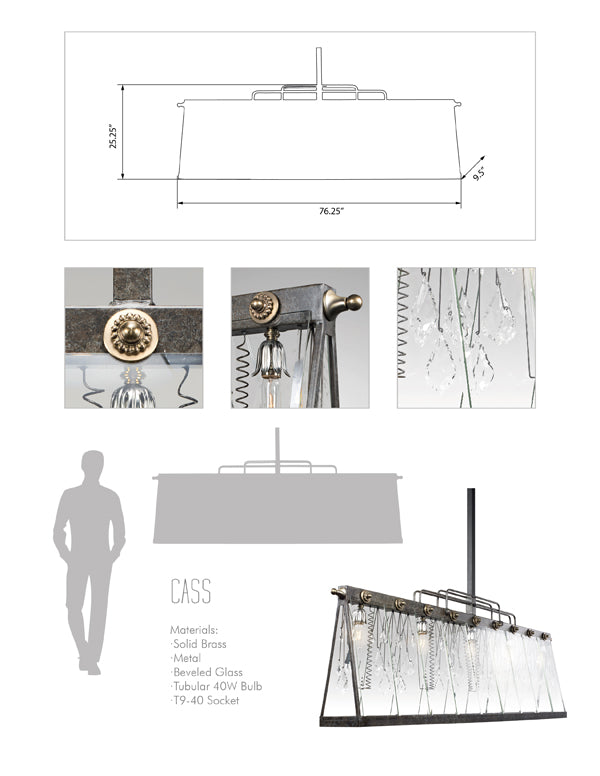 25.25"

9.5"

76.25"

CASS

Materials:
·Solid Brass
·Metal
·Beveled Glass
·Tubular 40W Bulb
·T9-40 Socket